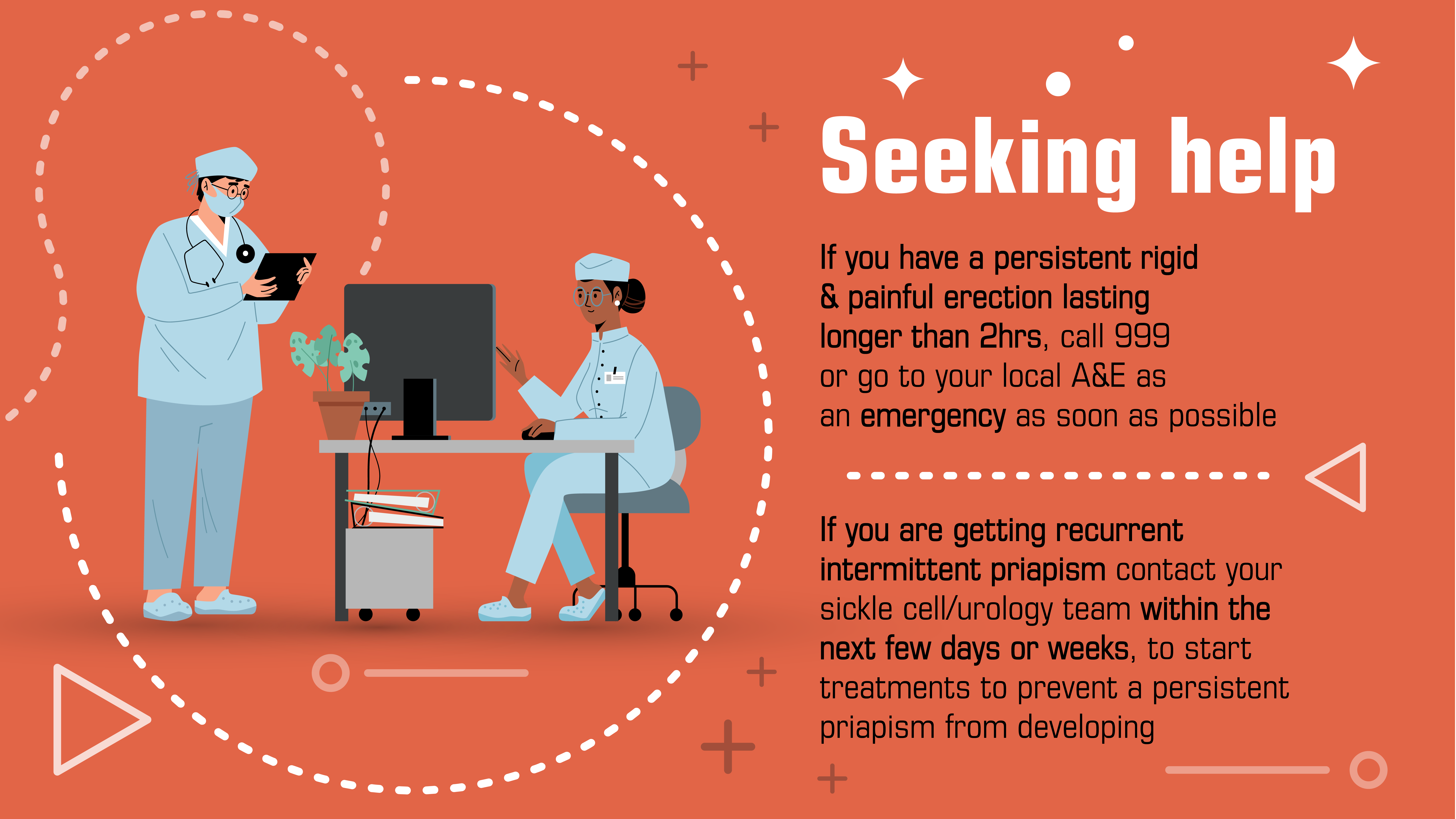 Seeking help

If you have a persistent rigid & painful erection lasting longer than 2hrs, call 999 or go to your local A&E as an emergency as soon as possible

If you are getting recurrent intermittent priapism contact your sickle cell/urology team within the next few days or weeks, to start treatments to prevent a persistent priapism from developing